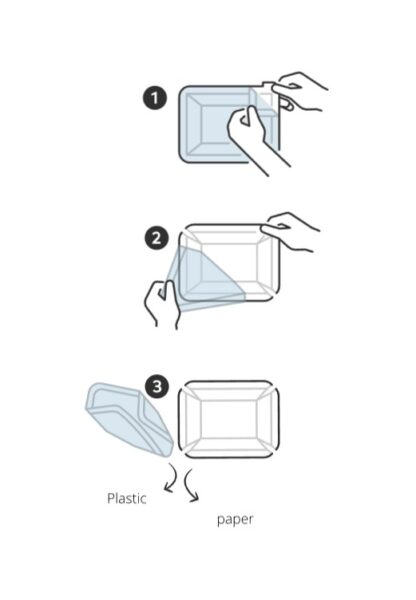 1

2

3

Plastic

paper